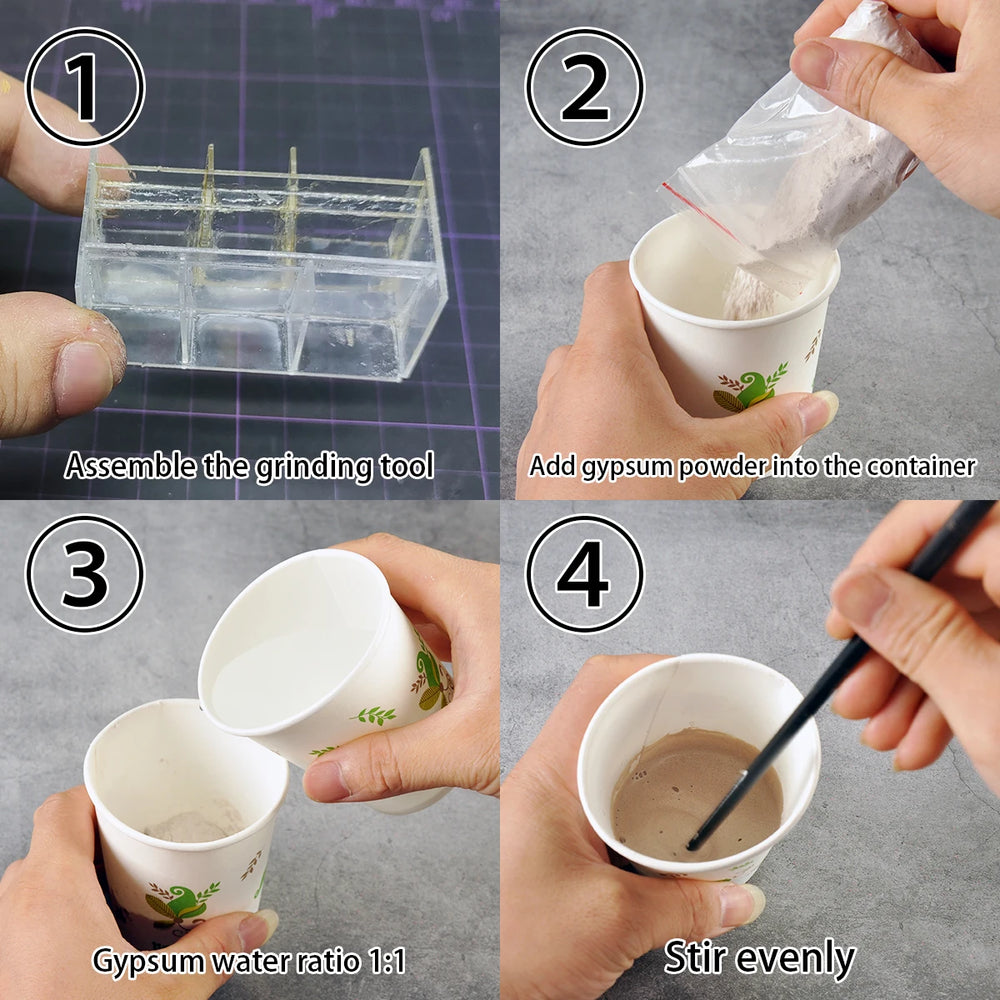 1
Assemble the grinding tool

2
Add gypsum powder into the container

3
Gypsum water ratio 1:1

4
Stir evenly