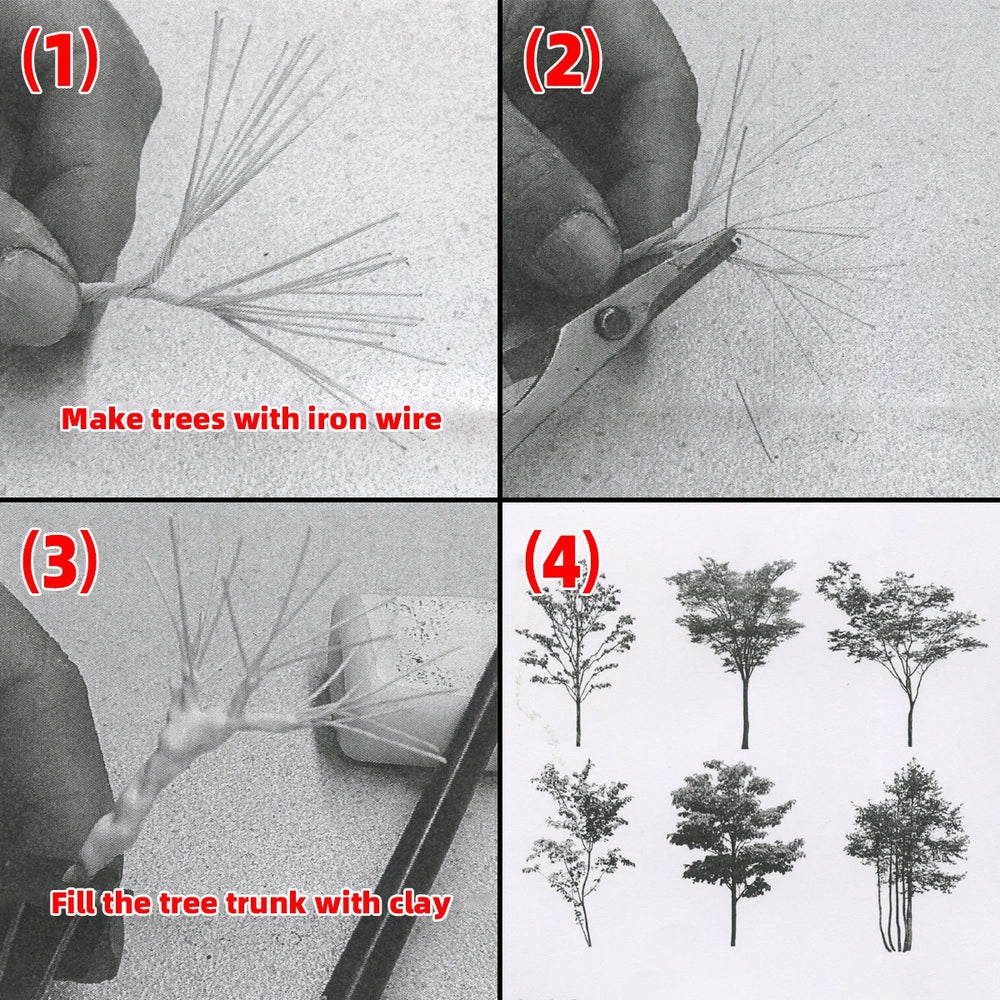 (1)

Make trees with iron wire

(2)

(3)

Fill the tree trunk with clay

(4)