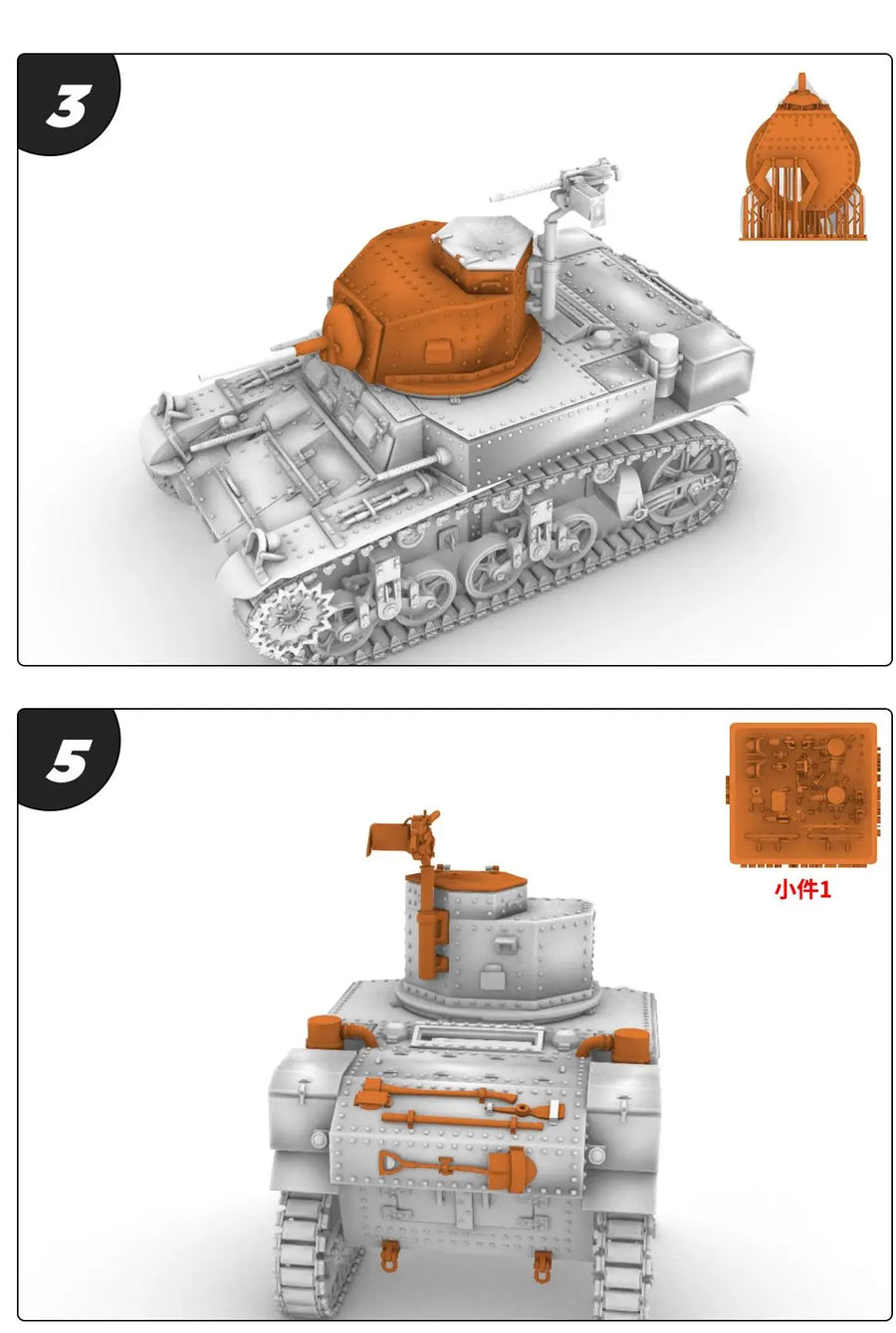 3

5

小件1