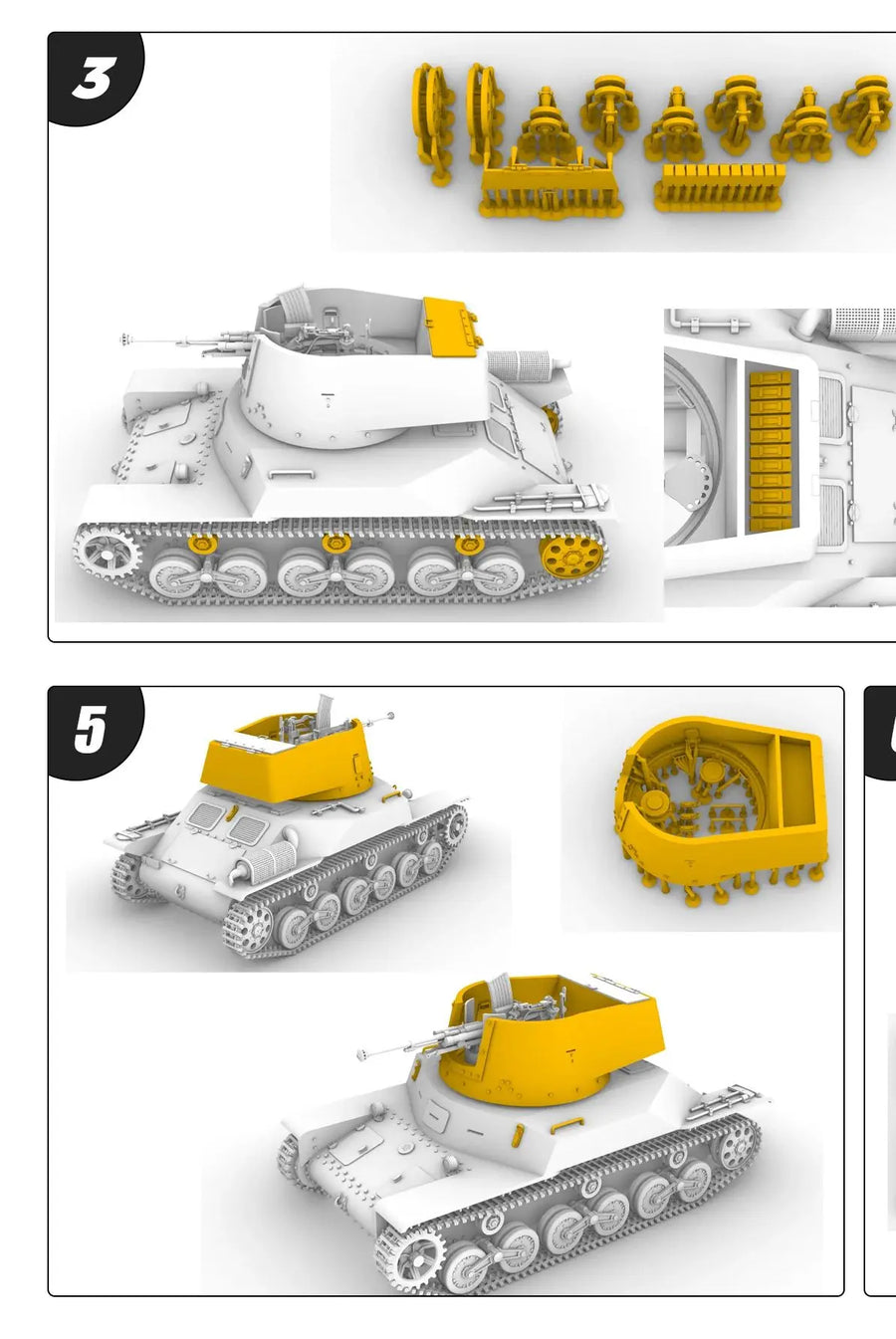 3

5