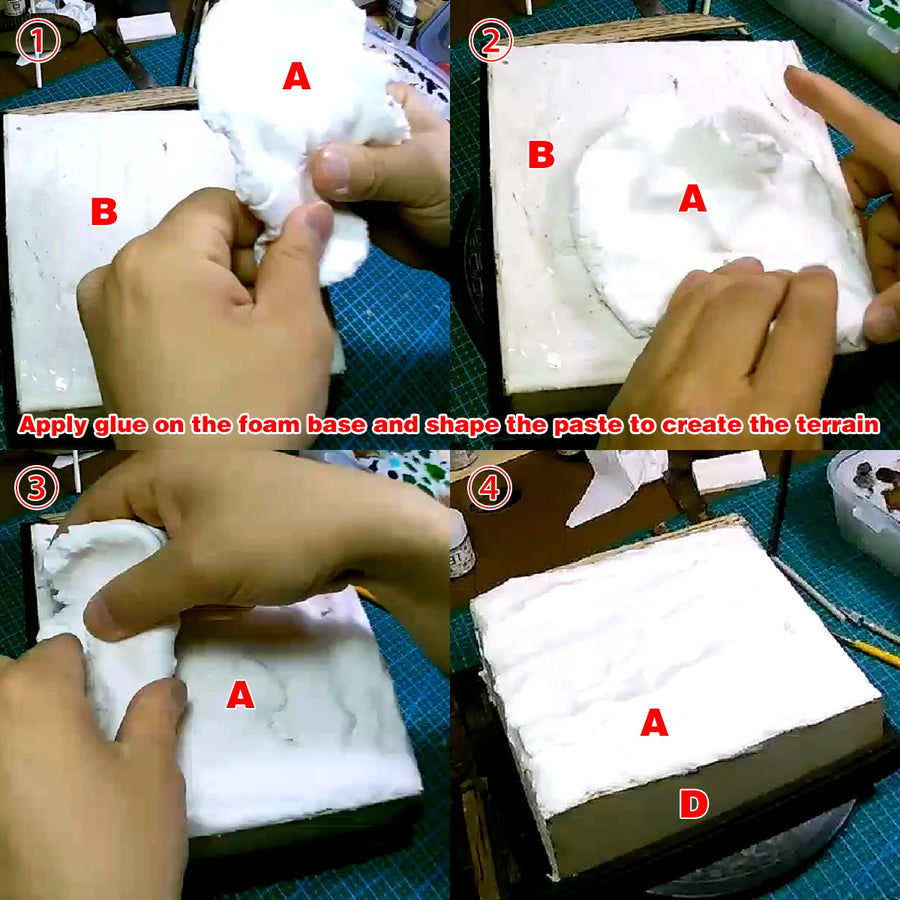 ①
A
B
②
B
A
Apply glue on the foam base and shape the paste to create the terrain
③
A
④
A
D