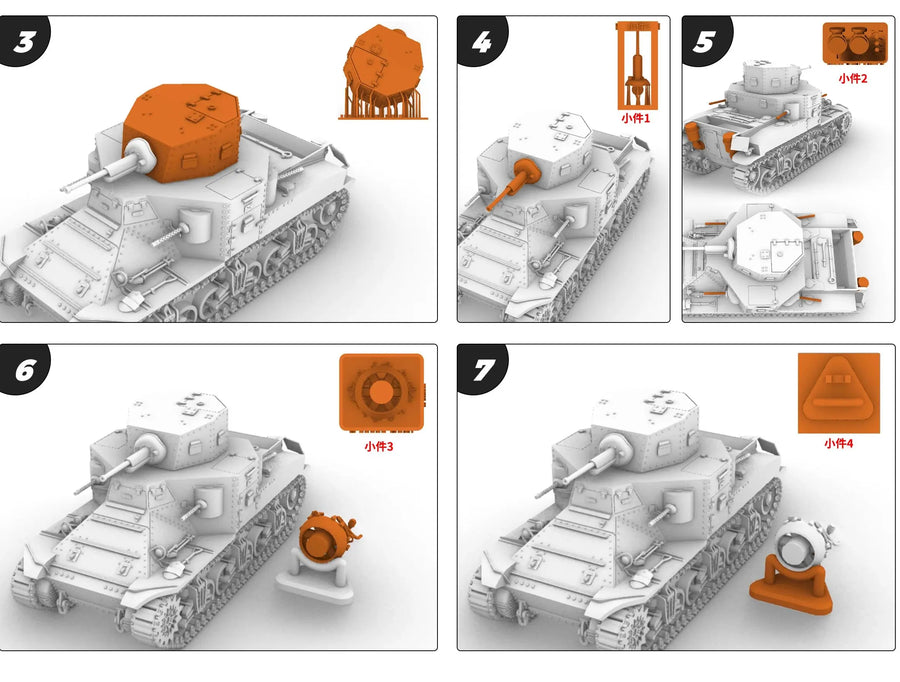 3

4

小件1

5

小件2

6

小件3

7

小件4