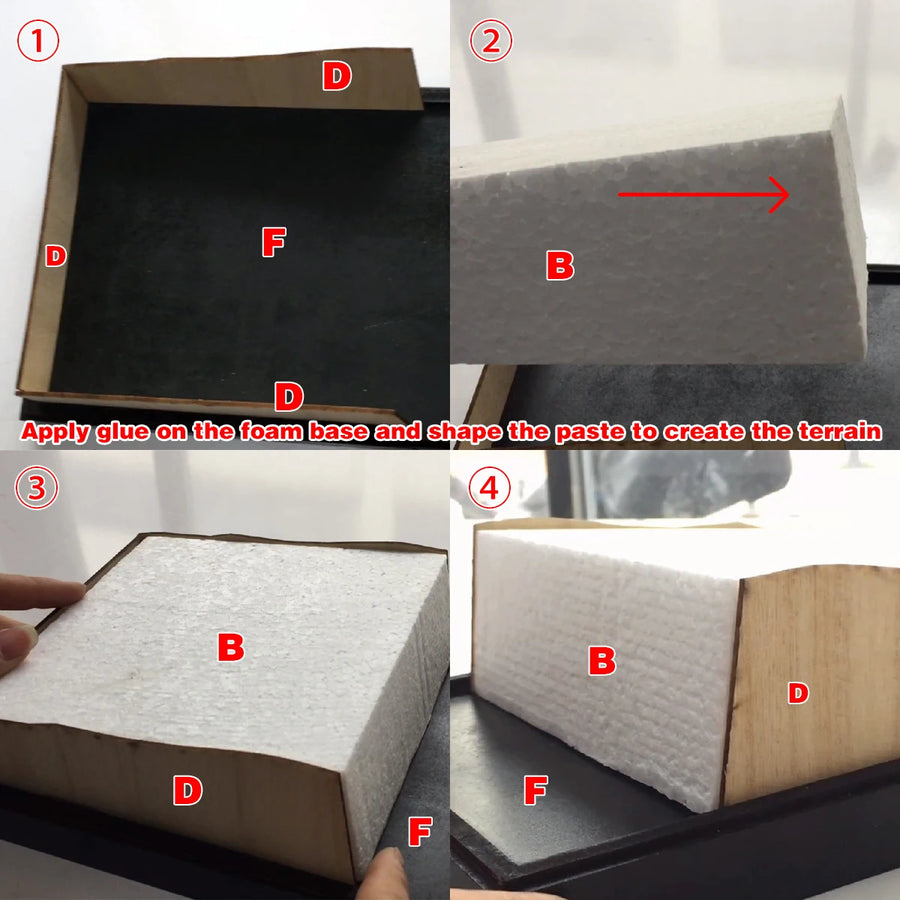 ①
D
D
F
D

②
B

Apply glue on the foam base and shape the paste to create the terrain

③
B
D
F

④
B
D
F