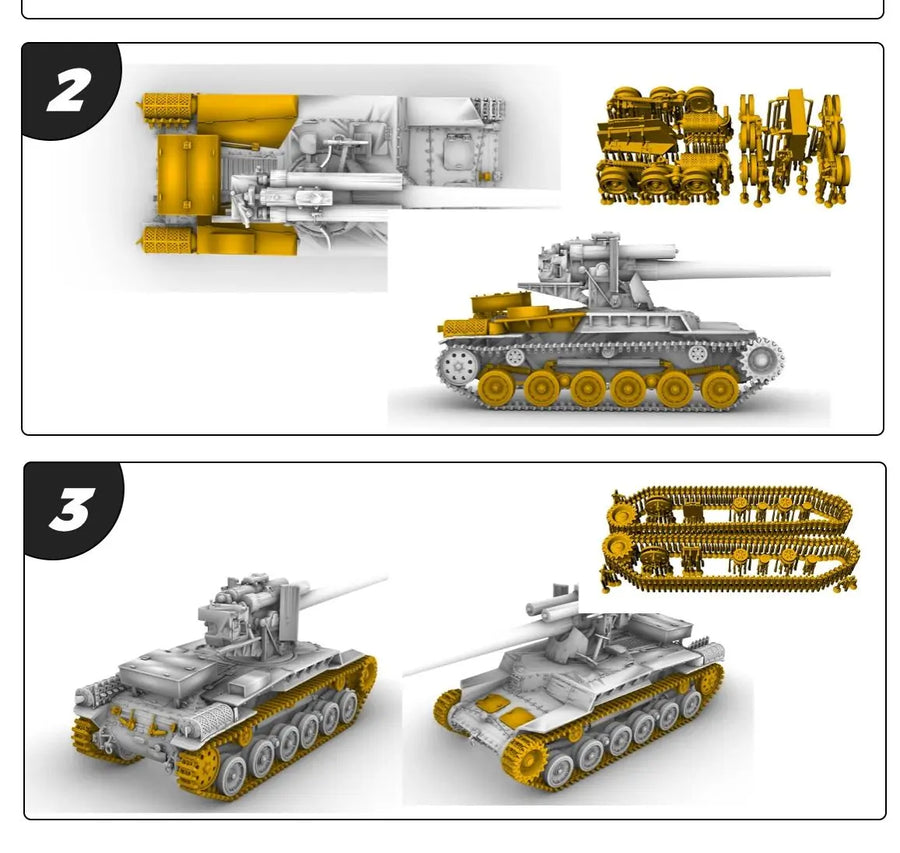 2

3