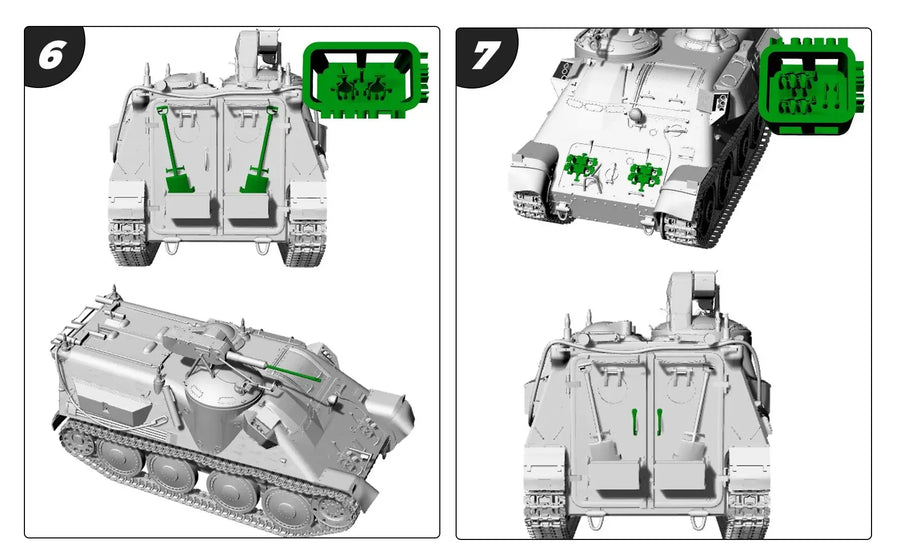 6

7