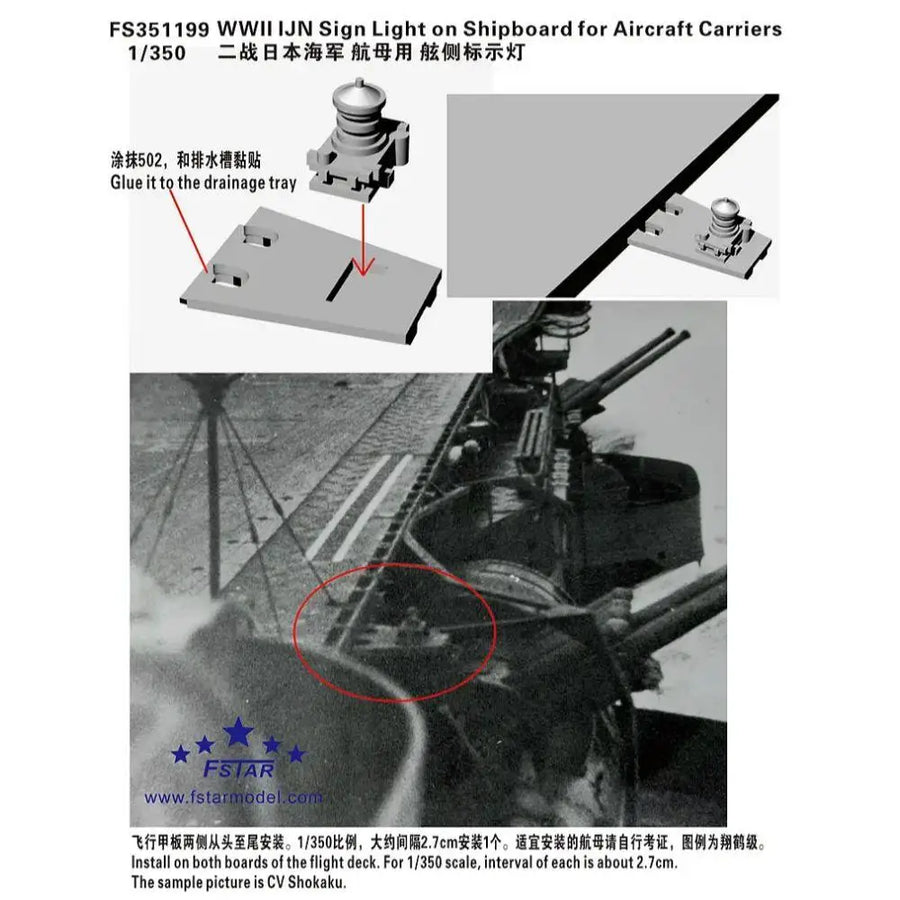 FS351199 WWII IJN Sign Light on Shipboard for Aircraft Carriers
1/350 二战日本海军 航母用 舷侧标示灯

涂抹502，和排水槽黏贴
Glue it to the drainage tray

FSTAR
www.fstarmodel.com

飞行甲板两侧从头至尾安装。1/350比例，大约间隔2.7cm安装1个。适宜安装的航母请自行考证，图例为翔鹤级。
Install on both boards of the flight deck. For 1/350 scale, interval of each is about 2.7cm.
The sample picture is CV Shokaku.