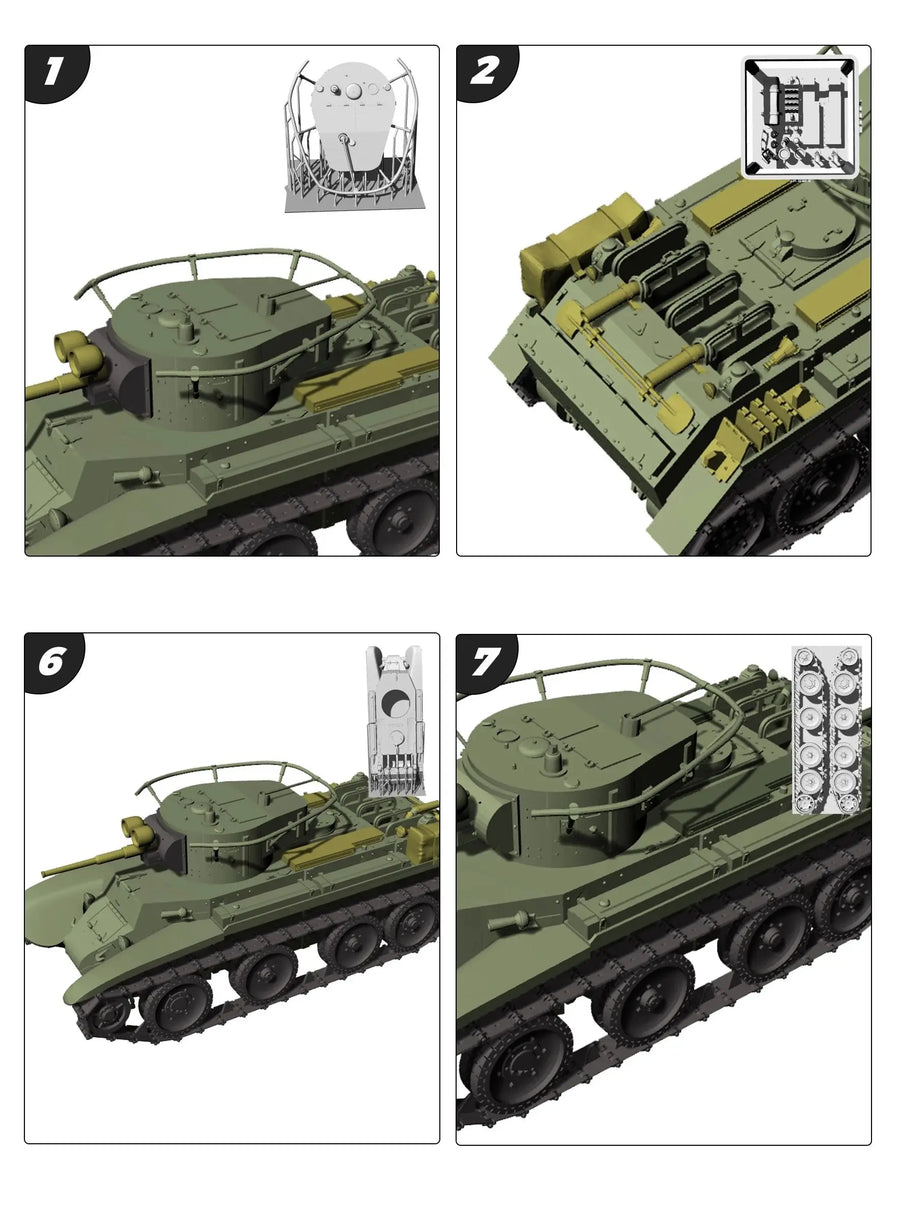 1

2

6

7