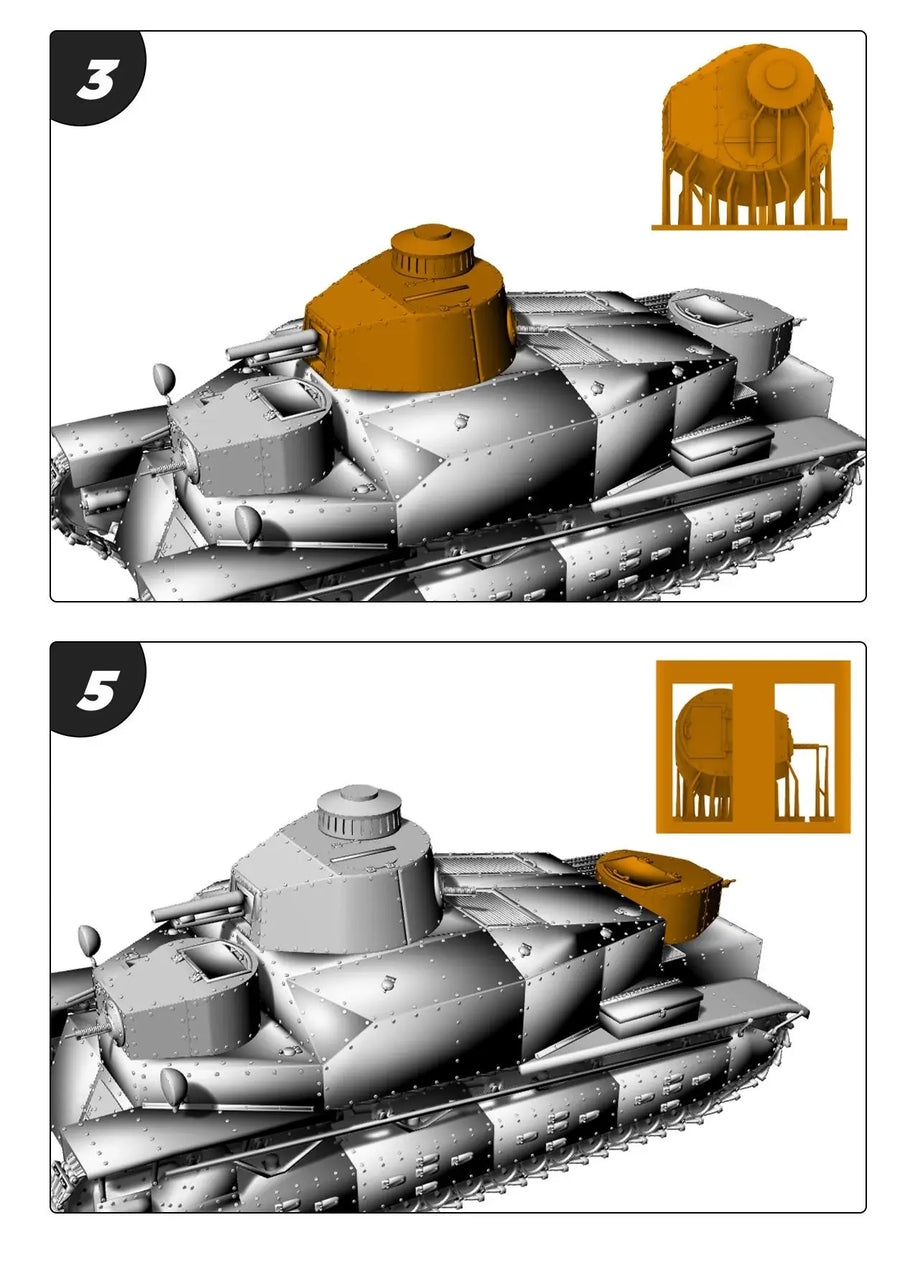 3

5