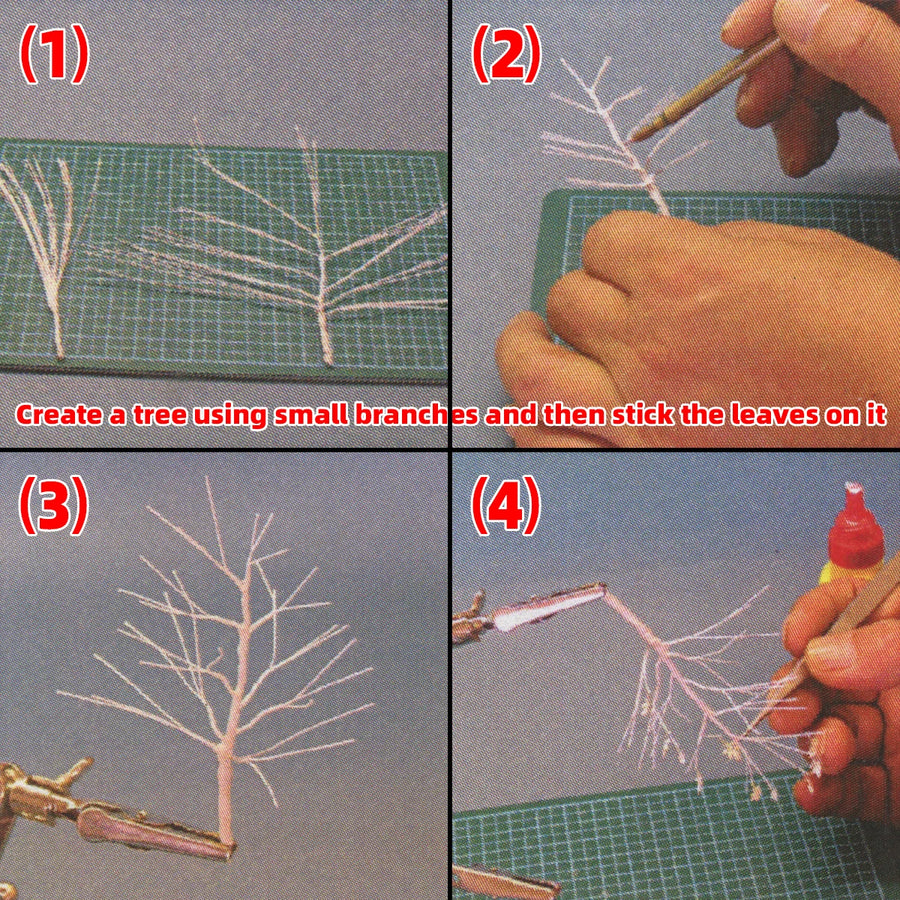 (1)

(2)

Create a tree using small branches and then stick the leaves on it

(3)

(4)